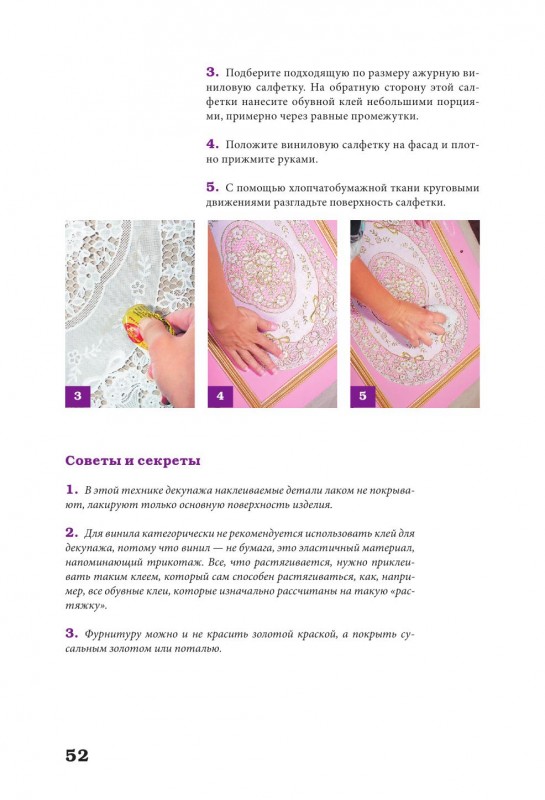 3. Подберите подходящую по размеру ажурную виниловую салфетку. На обратную сторону этой салфетки нанесите обувной клей небольшими порциями, примерно через равные промежутки.

4. Положите виниловую салфетку на фасад и плотно прижмите руками.

5. С помощью хлопчатобумажной ткани круговыми движениями разгладьте поверхность салфетки.

3

4

5

Советы и секреты

1. В этой технике декупажа наклеиваемые детали лаком не покрывают, лакируют только основную поверхность изделия.

2. Для винила категорически не рекомендуется использовать клей для декупажа, потому что винил — не бумага, это эластичный материал, напоминающий трикотаж. Все, что растягивается, нужно приклеивать таким клеем, который сам способен растягиваться, как, например, все обувные клеи, которые изначально рассчитаны на такую «растяжку».

3. Фурнитуру можно и не красить золотой краской, а покрыть сусальным золотом или поталью.

52